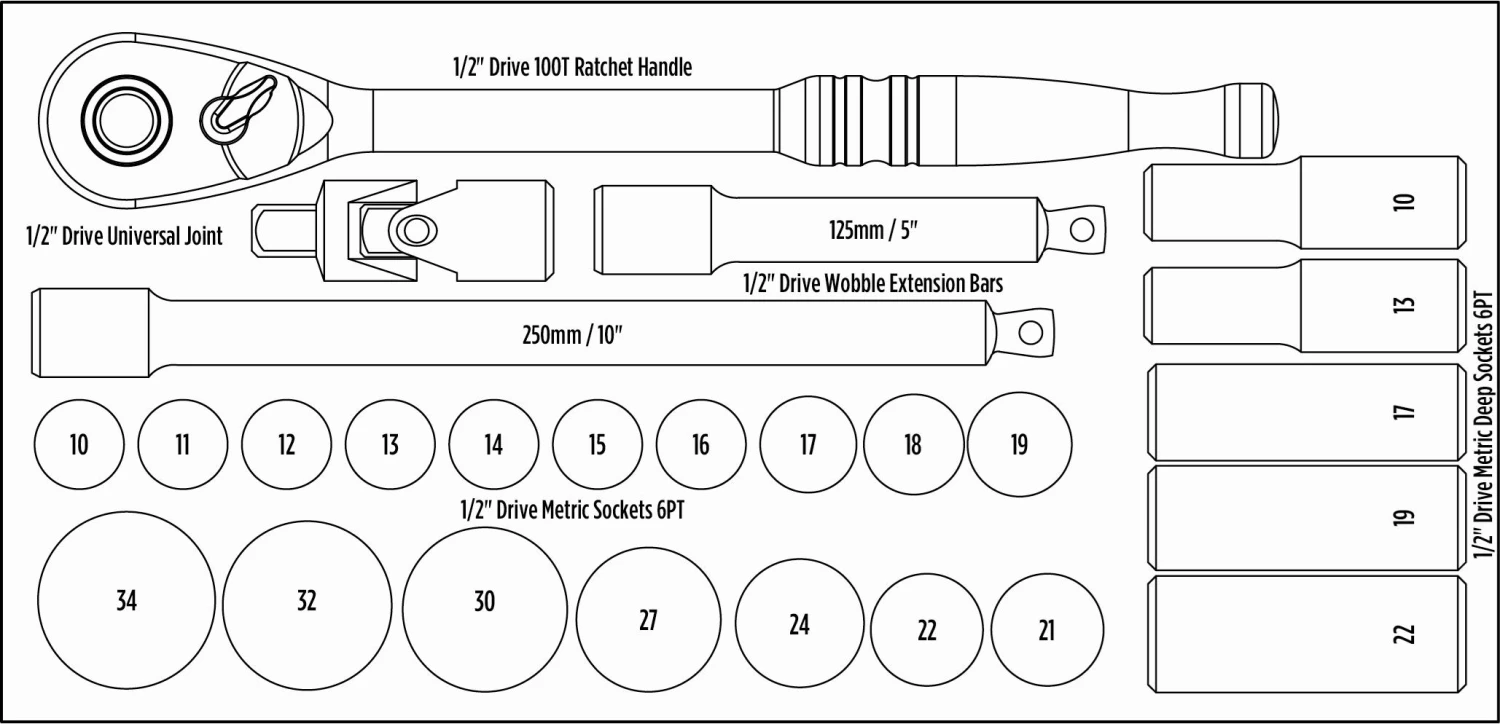 1/2" Drive 100T Ratchet Handle

1/2" Drive Universal Joint

125mm / 5"

1/2" Drive Wobble Extension Bars

250mm / 10"

10
11
12
13
14
15
16
17
18
19

1/2" Drive Metric Sockets 6PT

34
32
30
27
24
22
21

10
13
17
19
22

1/2" Drive Metric Deep Sockets 6PT