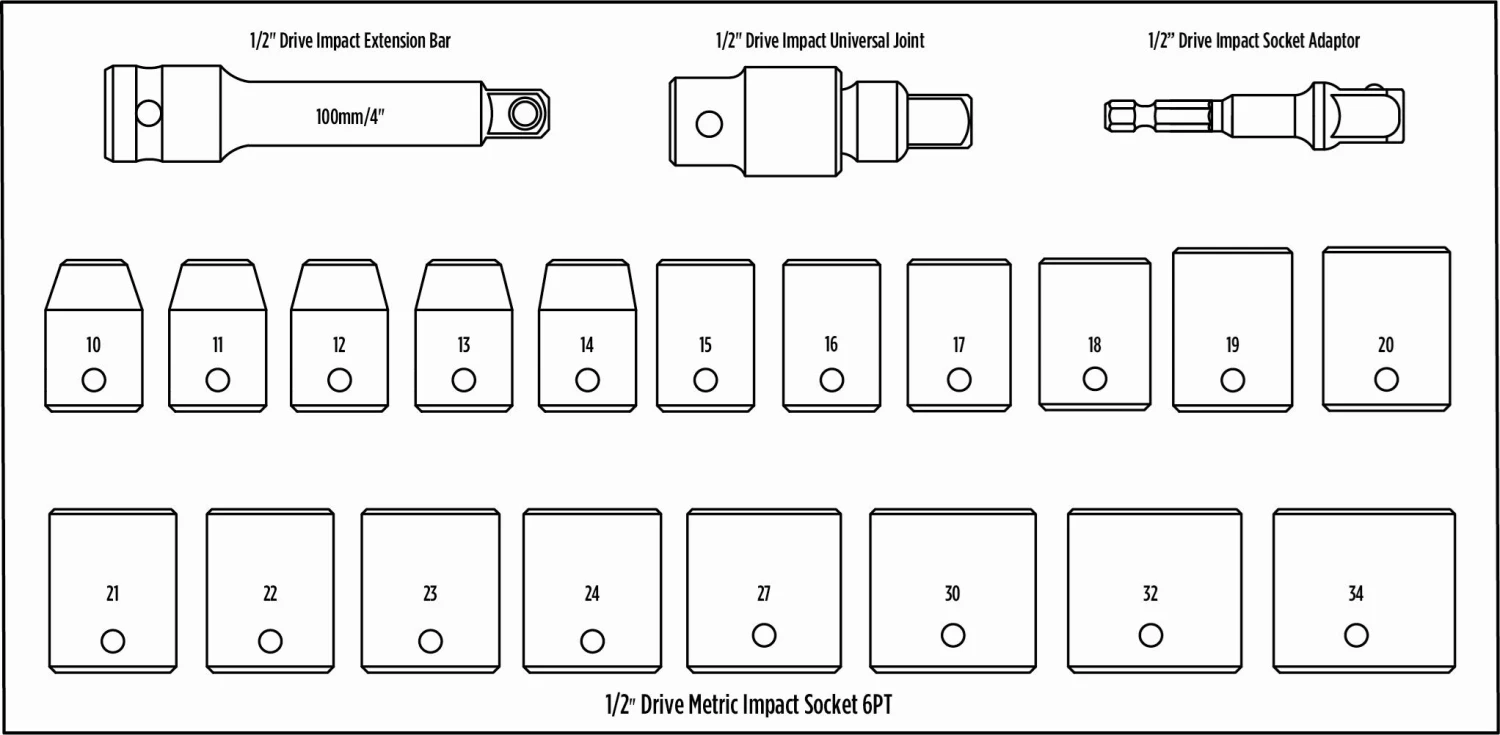 1/2" Drive Impact Extension Bar

100mm/4"

1/2" Drive Impact Universal Joint

1/2" Drive Impact Socket Adaptor

10 11 12 13 14 15 16 17 18 19 20

21 22 23 24 27 30 32 34

1/2" Drive Metric Impact Socket 6PT