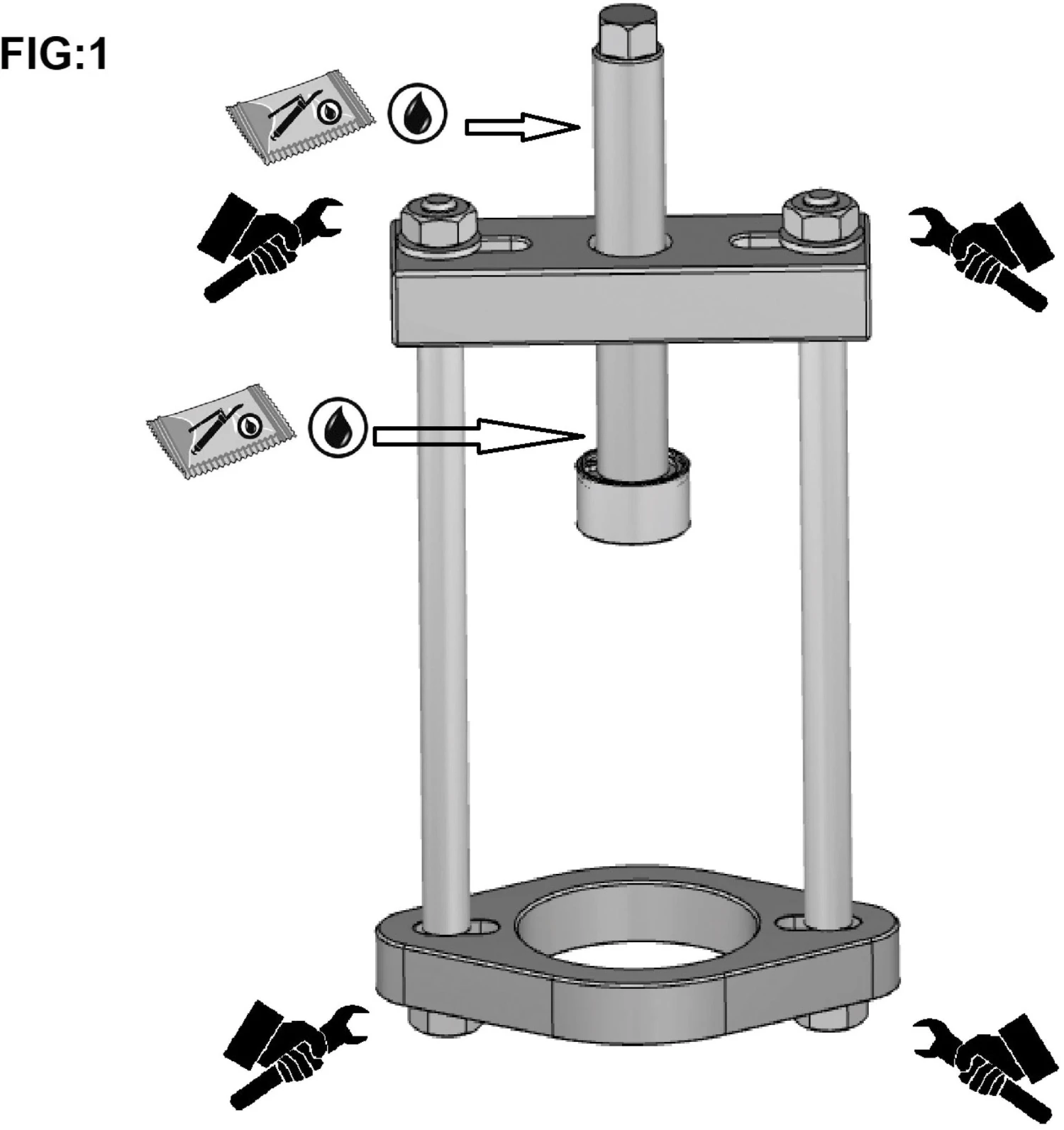 FIG:1